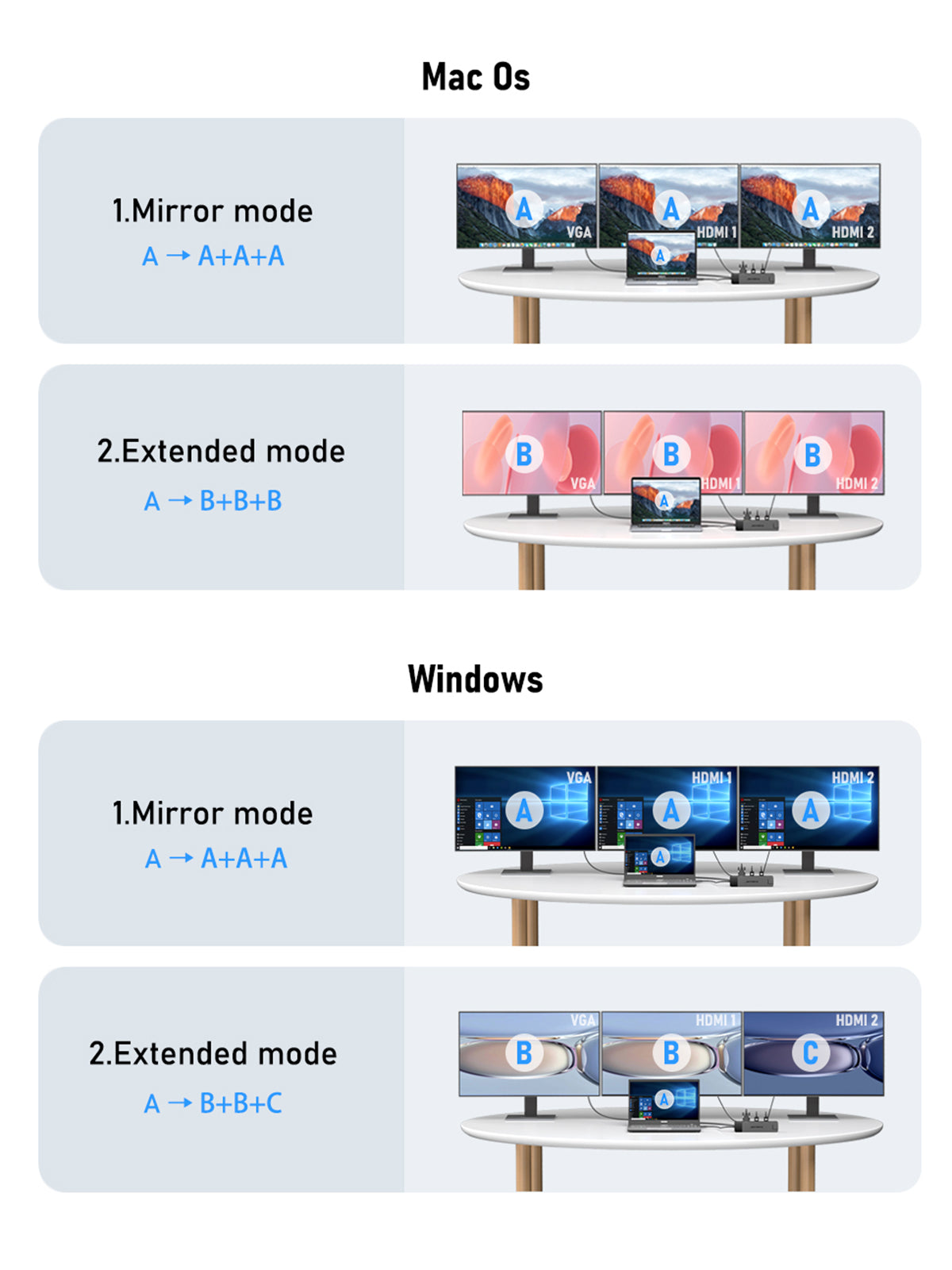 Mac Os

1.Mirror mode
A → A+A+A

A VGA
A HDMI 1
A HDMI 2
A

2.Extended mode
A → B+B+B

B VGA
B HDMI 1
B HDMI 2
A

Windows

1.Mirror mode
A → A+A+A

VGA A
HDMI 1 A
HDMI 2 A
A

2.Extended mode
A → B+B+C

VGA B
HDMI 1 B
HDMI 2 C
A